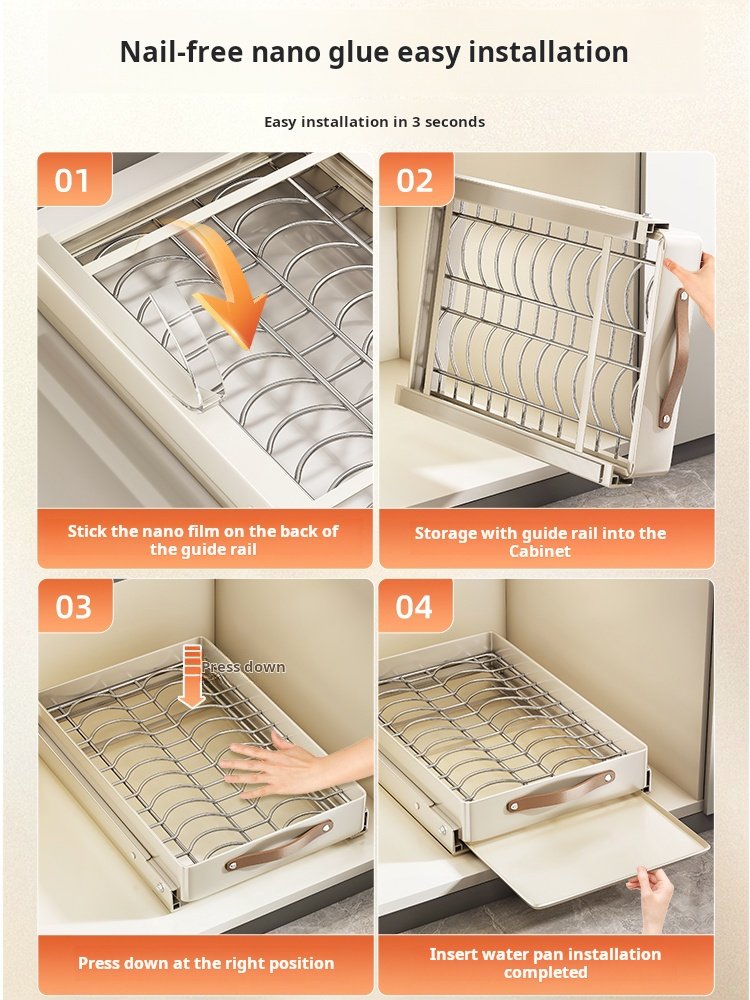 Nail-free nano glue easy installation

Easy installation in 3 seconds

01

Stick the nano film on the back of the guide rail

02

Storage with guide rail into the Cabinet

03

Press down

Press down at the right position

04

Insert water pan installation completed