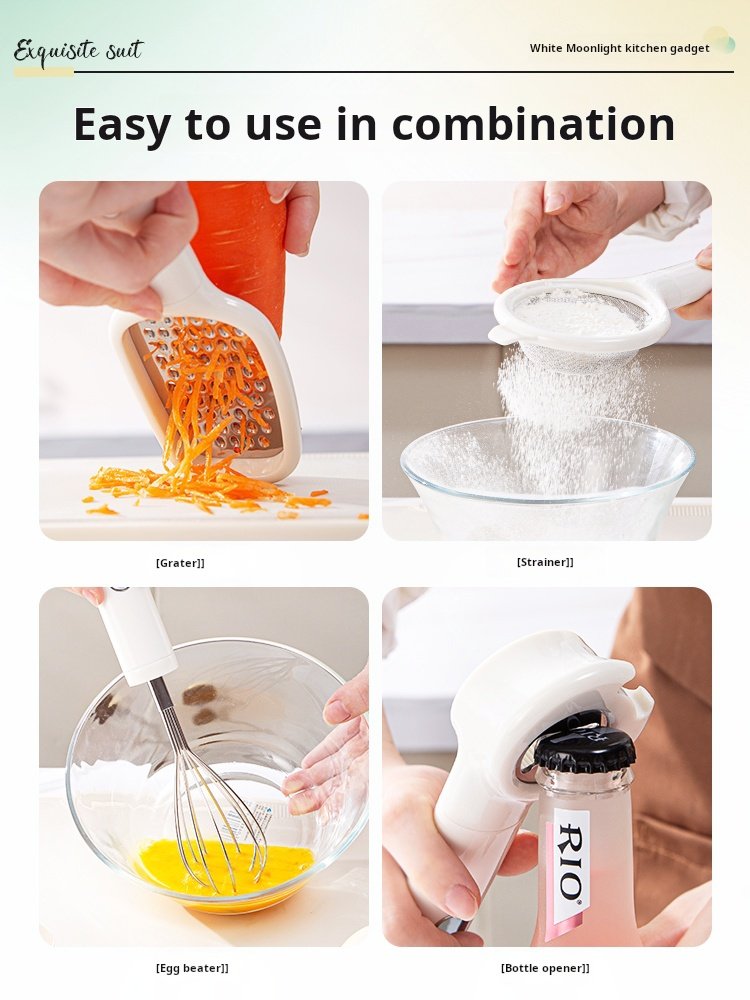 Exquisite suit

White Moonlight kitchen gadget

Easy to use in combination

[Grater]]

[Strainer]]

[Egg beater]]

RIO

[Bottle opener]]