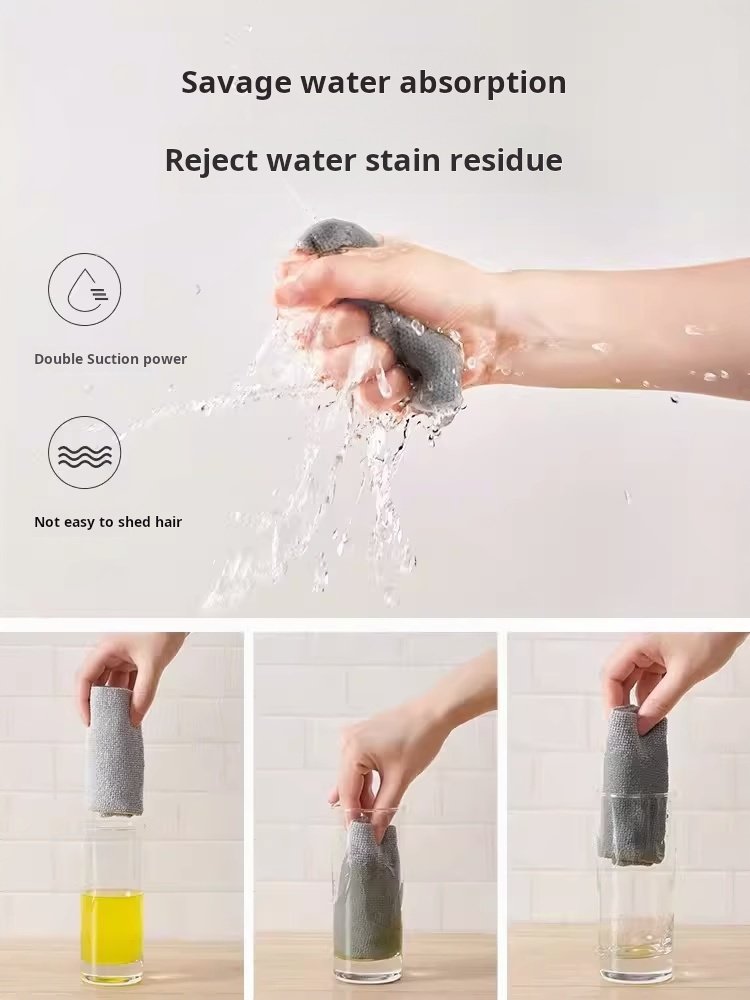 Savage water absorption

Reject water stain residue

Double Suction power

Not easy to shed hair