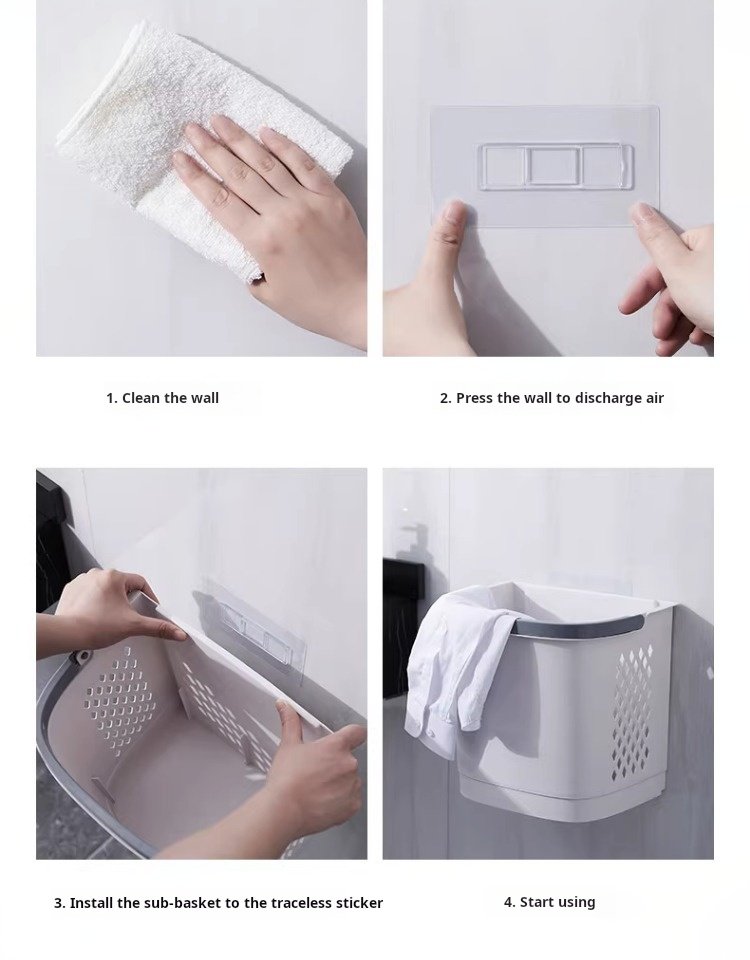 1. Clean the wall

2. Press the wall to discharge air

3. Install the sub-basket to the traceless sticker

4. Start using