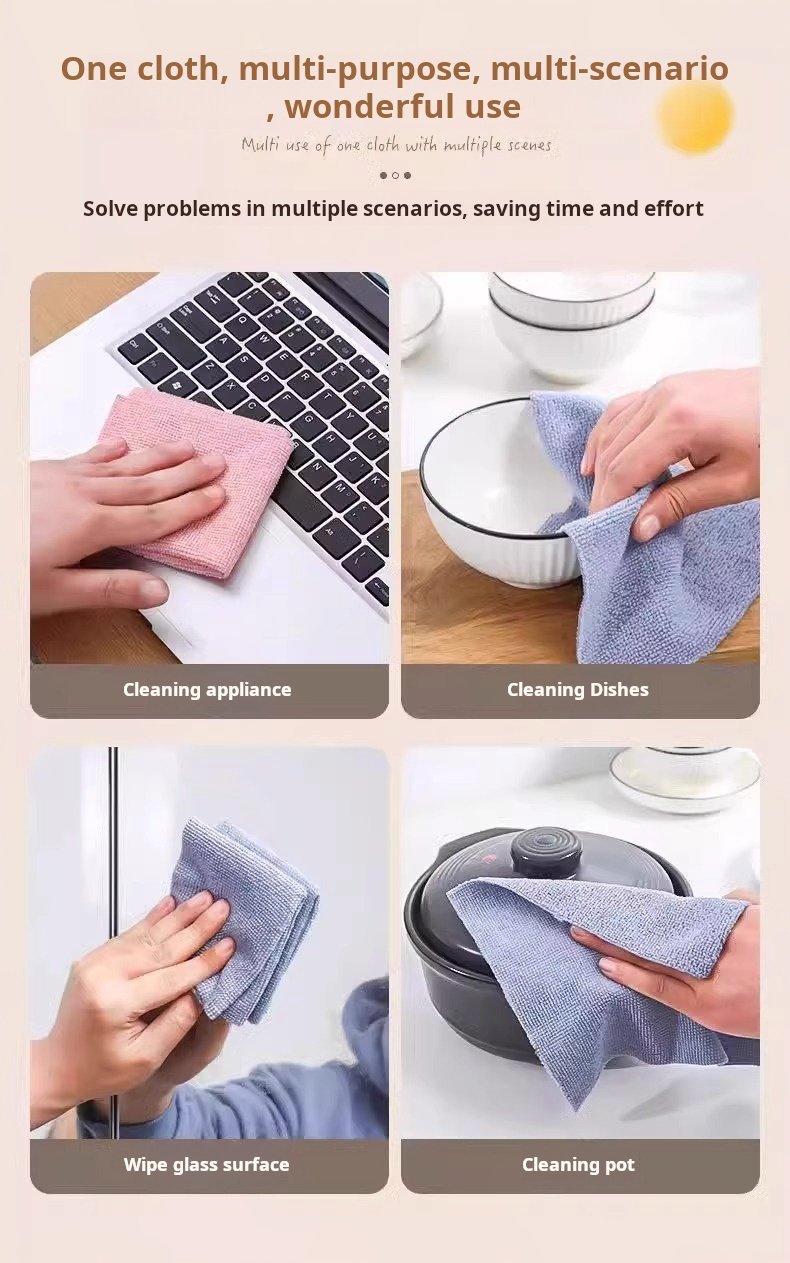 One cloth, multi-purpose, multi-scenario , wonderful use

Multi use of one cloth with multiple scenes

Solve problems in multiple scenarios, saving time and effort

Cleaning appliance

Cleaning Dishes

Wipe glass surface

Cleaning pot