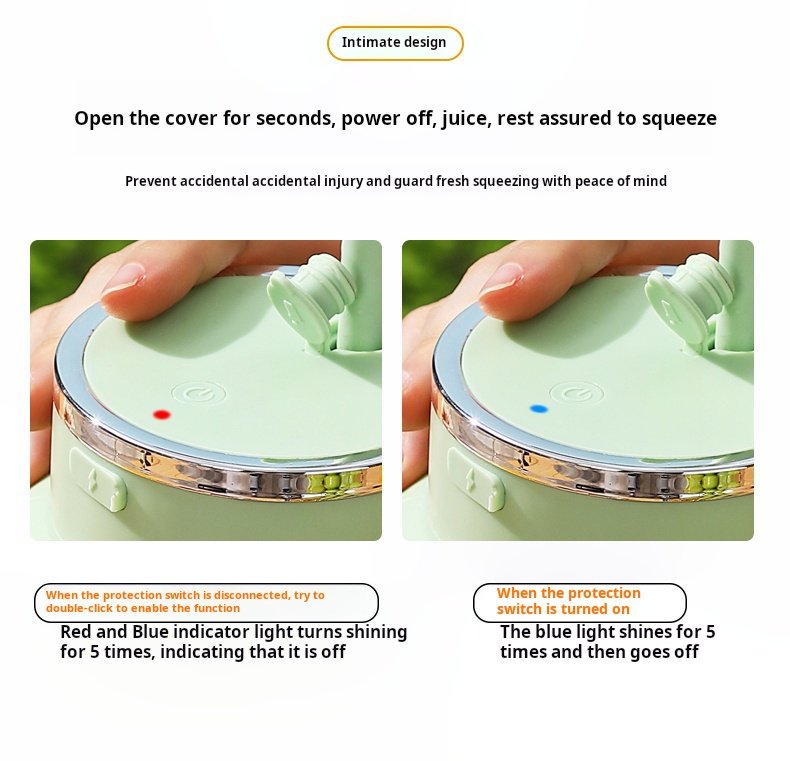 Intimate design

Open the cover for seconds, power off, juice, rest assured to squeeze

Prevent accidental accidental injury and guard fresh squeezing with peace of mind

When the protection switch is disconnected, try to double-click to enable the function

Red and Blue indicator light turns shining for 5 times, indicating that it is off

When the protection switch is turned on

The blue light shines for 5 times and then goes off