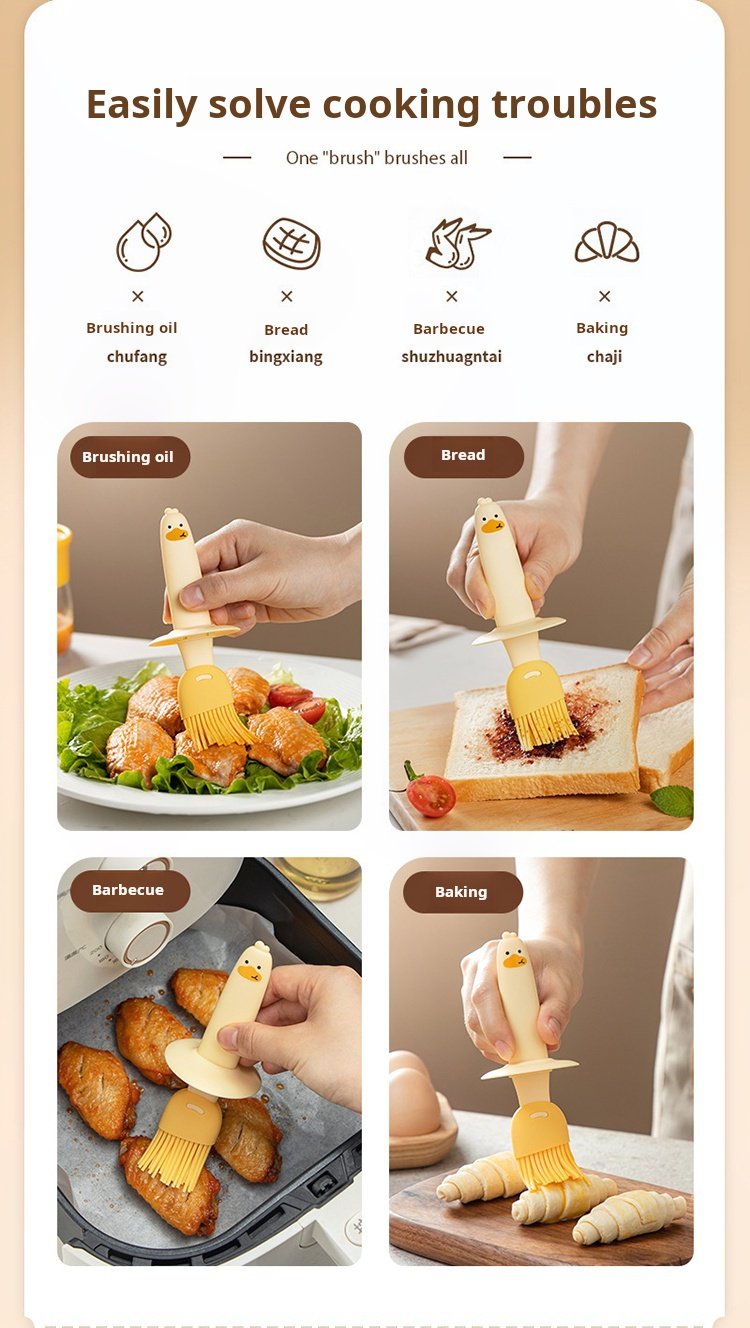 Easily solve cooking troubles

One "brush" brushes all

×
Brushing oil
chufang

×
Bread
bingxiang

×
Barbecue
shuzhuagntai

×
Baking
chaji

Brushing oil

Bread

Barbecue

Baking