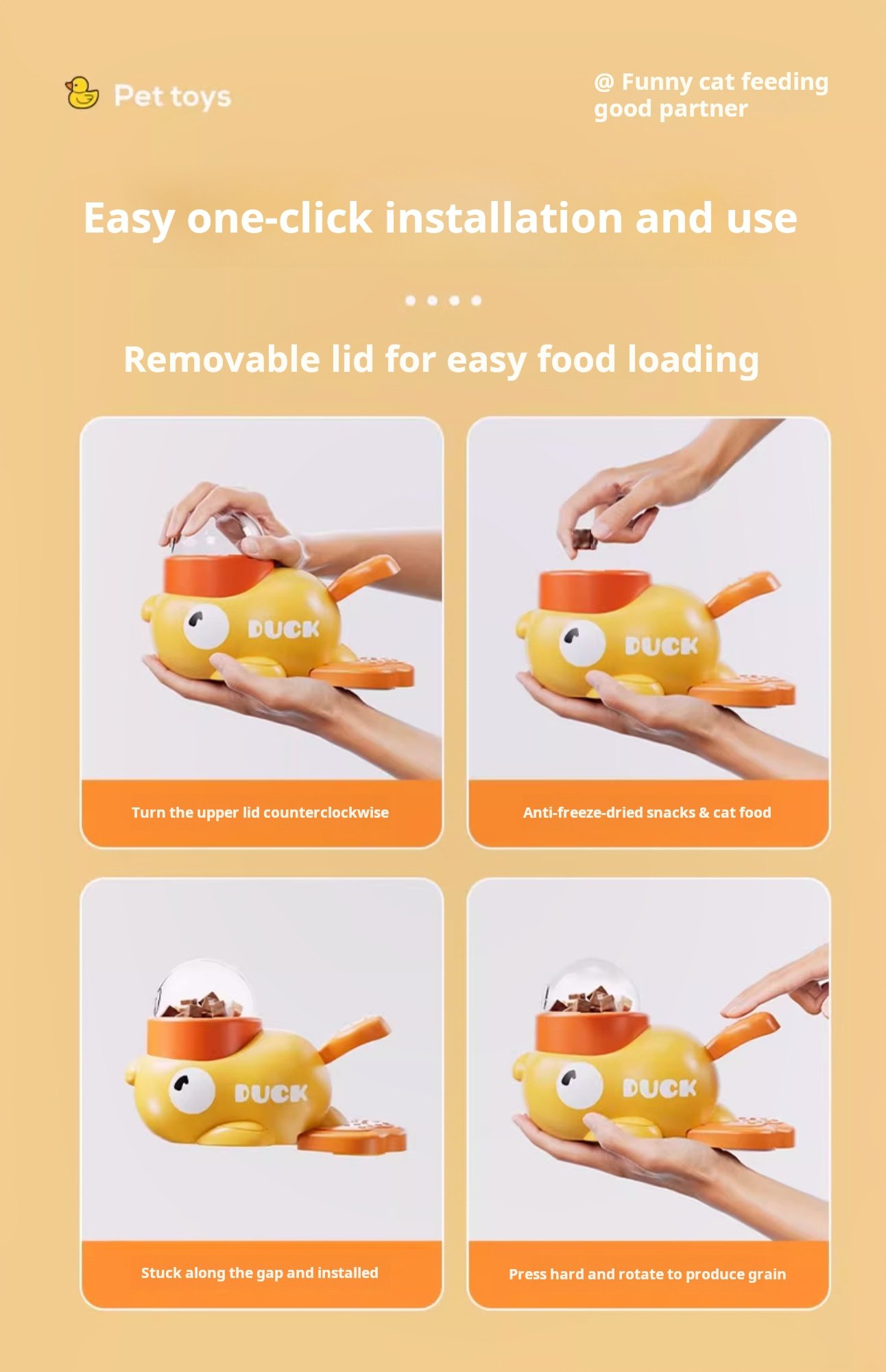 Pet toys

@ Funny cat feeding good partner

Easy one-click installation and use

Removable lid for easy food loading

DUCK

Turn the upper lid counterclockwise

DUCK

Anti-freeze-dried snacks & cat food

DUCK

Stuck along the gap and installed

DUCK

Press hard and rotate to produce grain