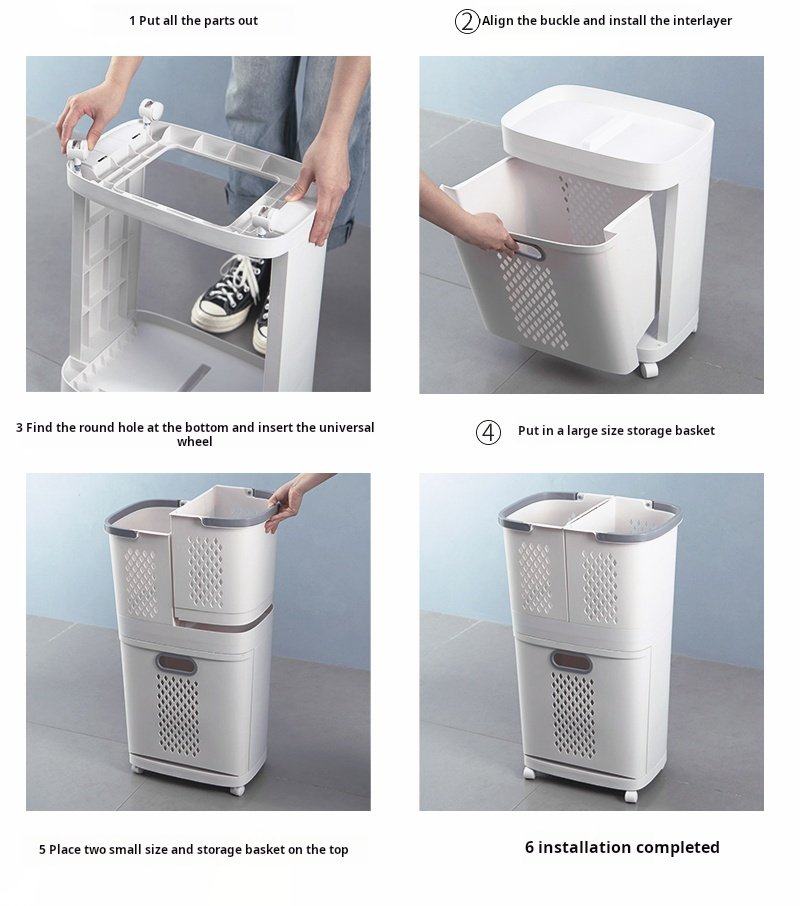 1 Put all the parts out

②Align the buckle and install the interlayer

3 Find the round hole at the bottom and insert the universal wheel

④ Put in a large size storage basket

5 Place two small size and storage basket on the top

6 installation completed