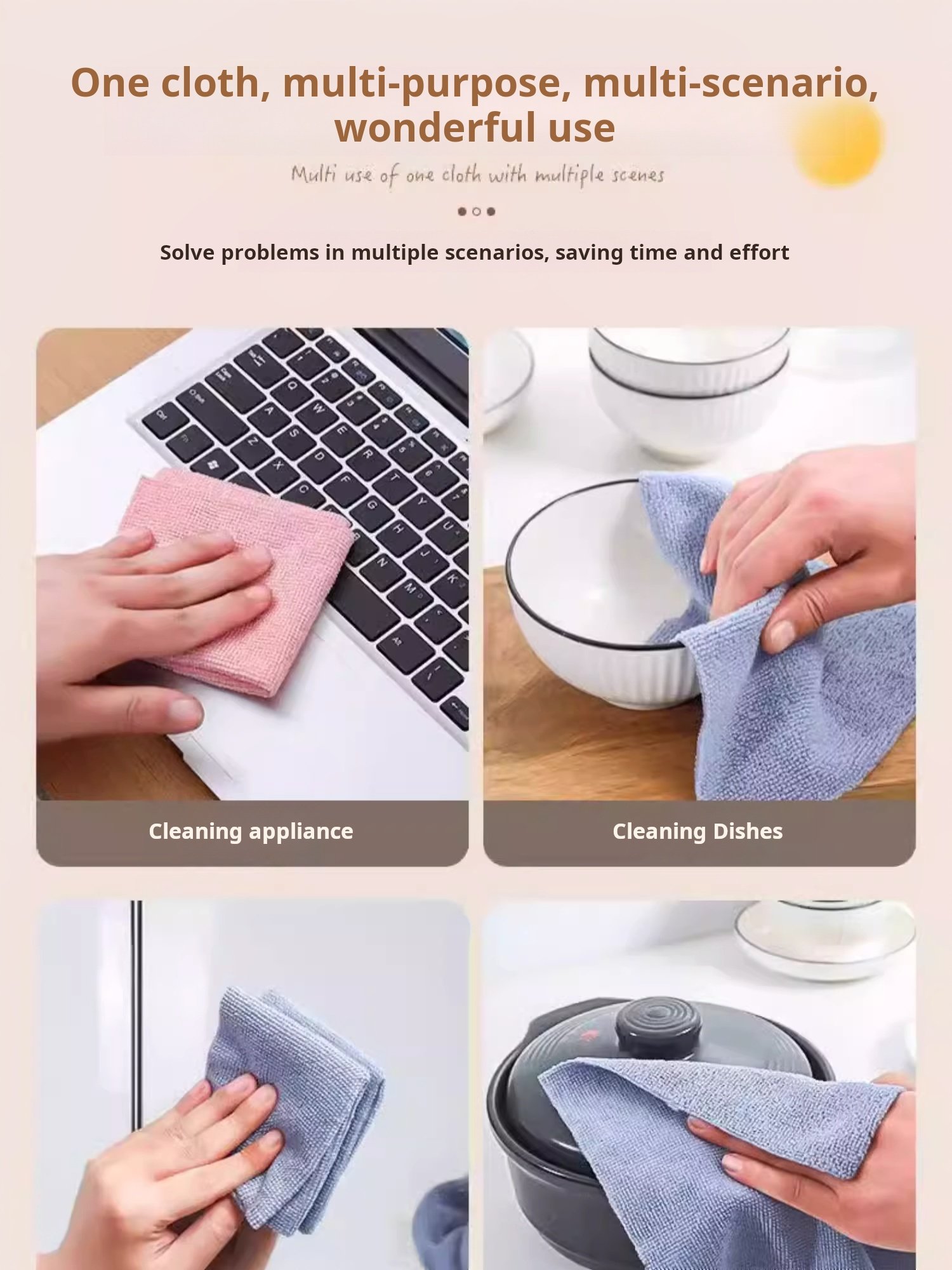 One cloth, multi-purpose, multi-scenario, wonderful use

Multi use of one cloth with multiple scenes

Solve problems in multiple scenarios, saving time and effort

Cleaning appliance

Cleaning Dishes