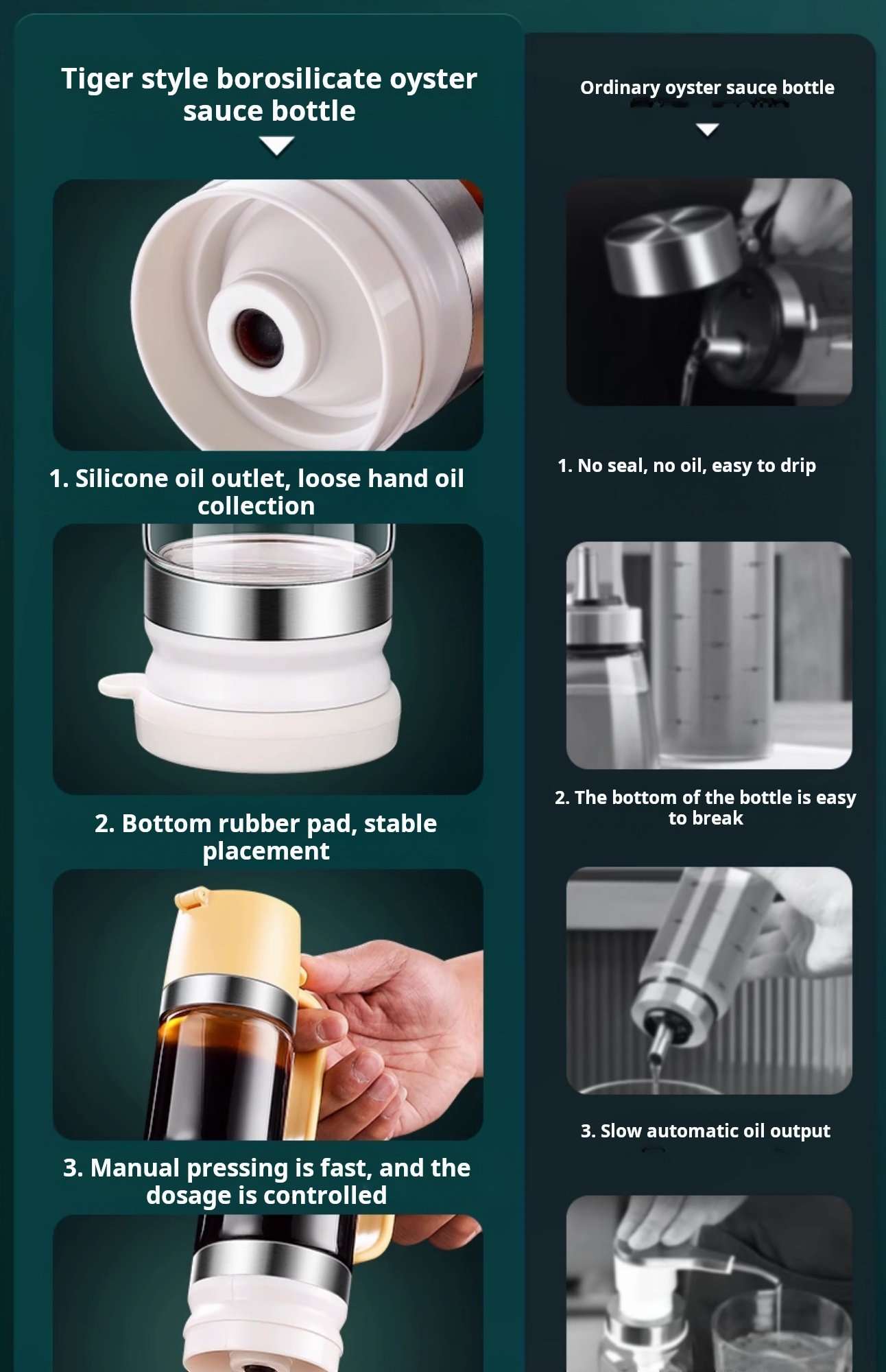 Tiger style borosilicate oyster sauce bottle

1. Silicone oil outlet, loose hand oil collection

2. Bottom rubber pad, stable placement

3. Manual pressing is fast, and the dosage is controlled

Ordinary oyster sauce bottle

1. No seal, no oil, easy to drip

2. The bottom of the bottle is easy to break

3. Slow automatic oil output